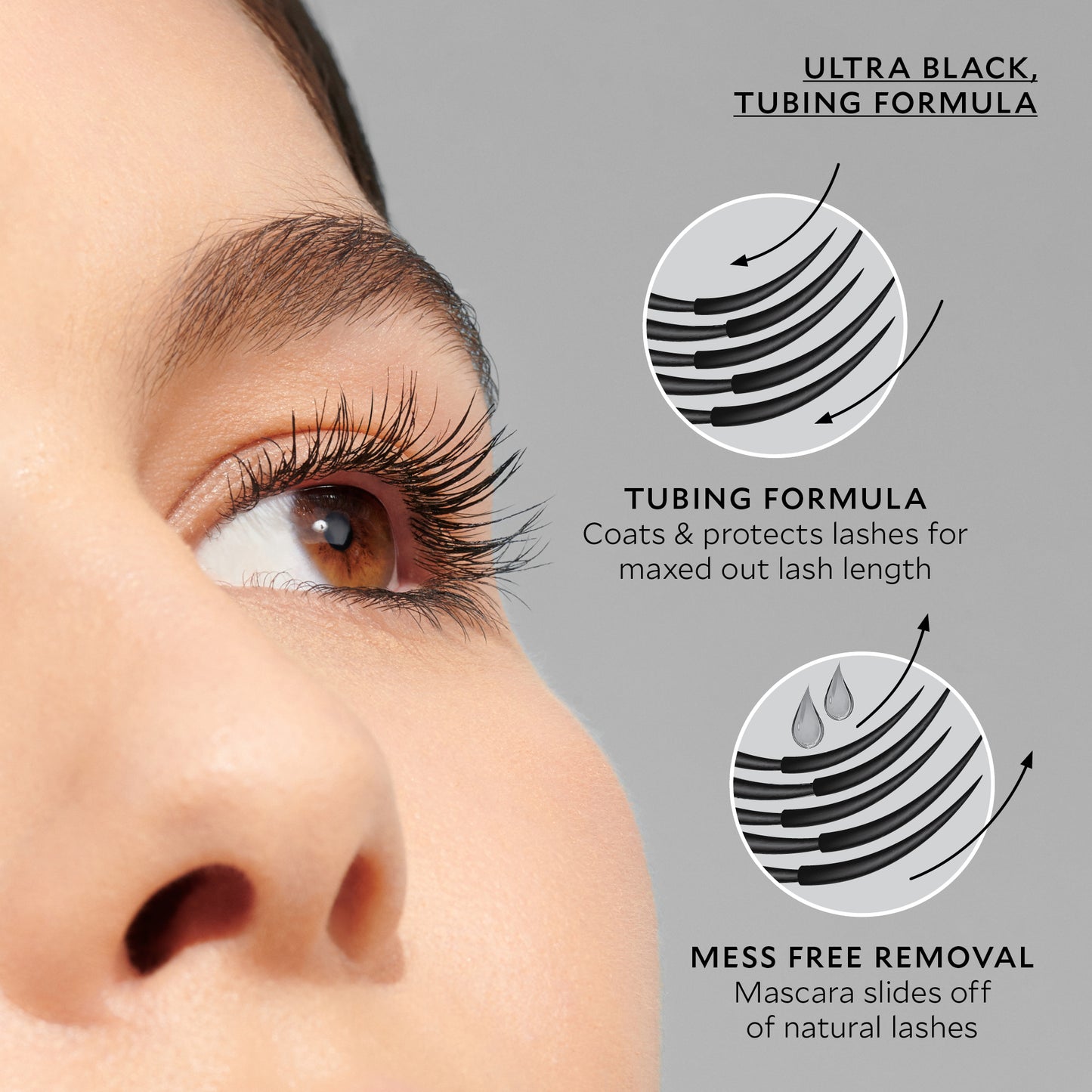 ULTRA BLACK,
TUBING FORMULA

TUBING FORMULA
Coats & protects lashes for maxed out lash length

MESS FREE REMOVAL
Mascara slides off of natural lashes