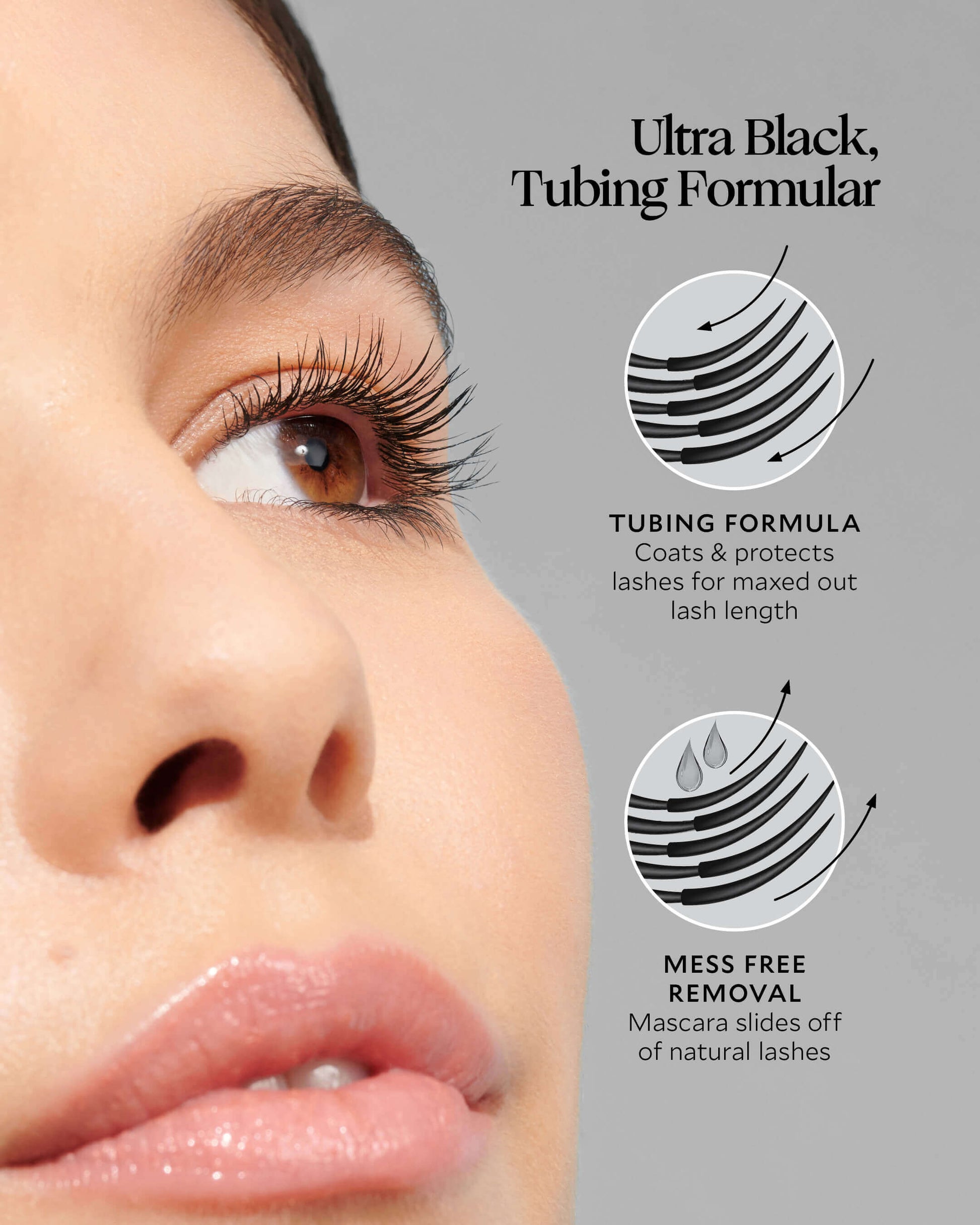 Ultra Black, Tubing Formular

TUBING FORMULA
Coats & protects lashes for maxed out lash length

MESS FREE REMOVAL
Mascara slides off of natural lashes